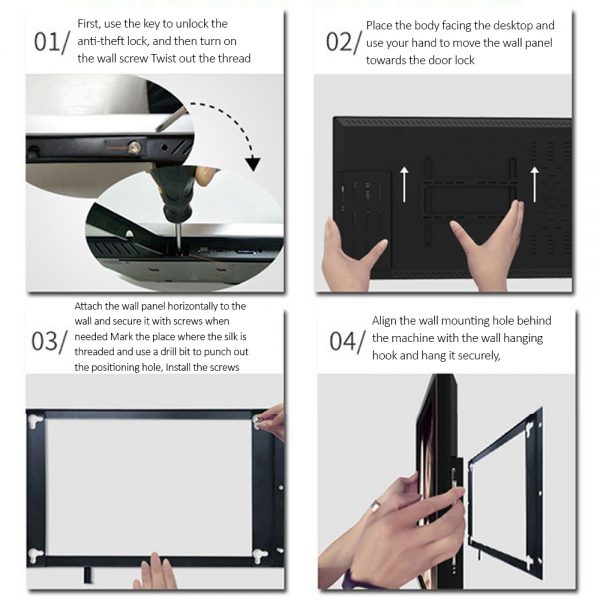 01/ First, use the key to unlock the anti-theft lock, and then turn on the wall screw Twist out the thread

02/ Place the body facing the desktop and use your hand to move the wall panel towards the door lock

03/ Attach the wall panel horizontally to the wall and secure it with screws when needed Mark the place where the silk is threaded and use a drill bit to punch out the positioning hole, Install the screws

04/ Align the wall mounting hole behind the machine with the wall hanging hook and hang it securely,